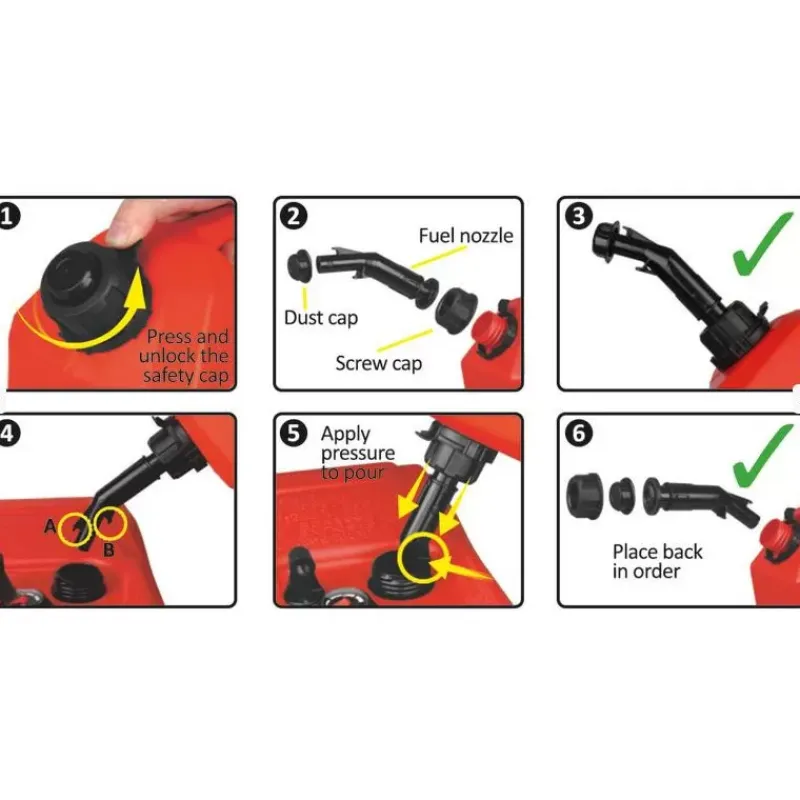 1

Press and unlock the safety cap

2

Fuel nozzle

Dust cap

Screw cap

3

4

A

B

5

Apply pressure to pour

6

Place back in order